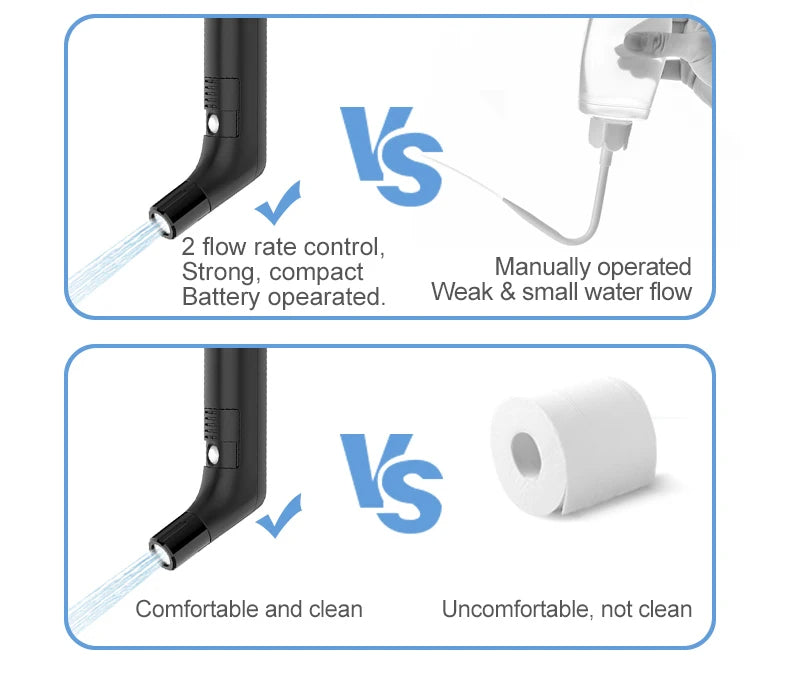 VS

2 flow rate control,
Strong, compact
Battery opearated.

Manually operated
Weak & small water flow

VS

Comfortable and clean

Uncomfortable, not clean